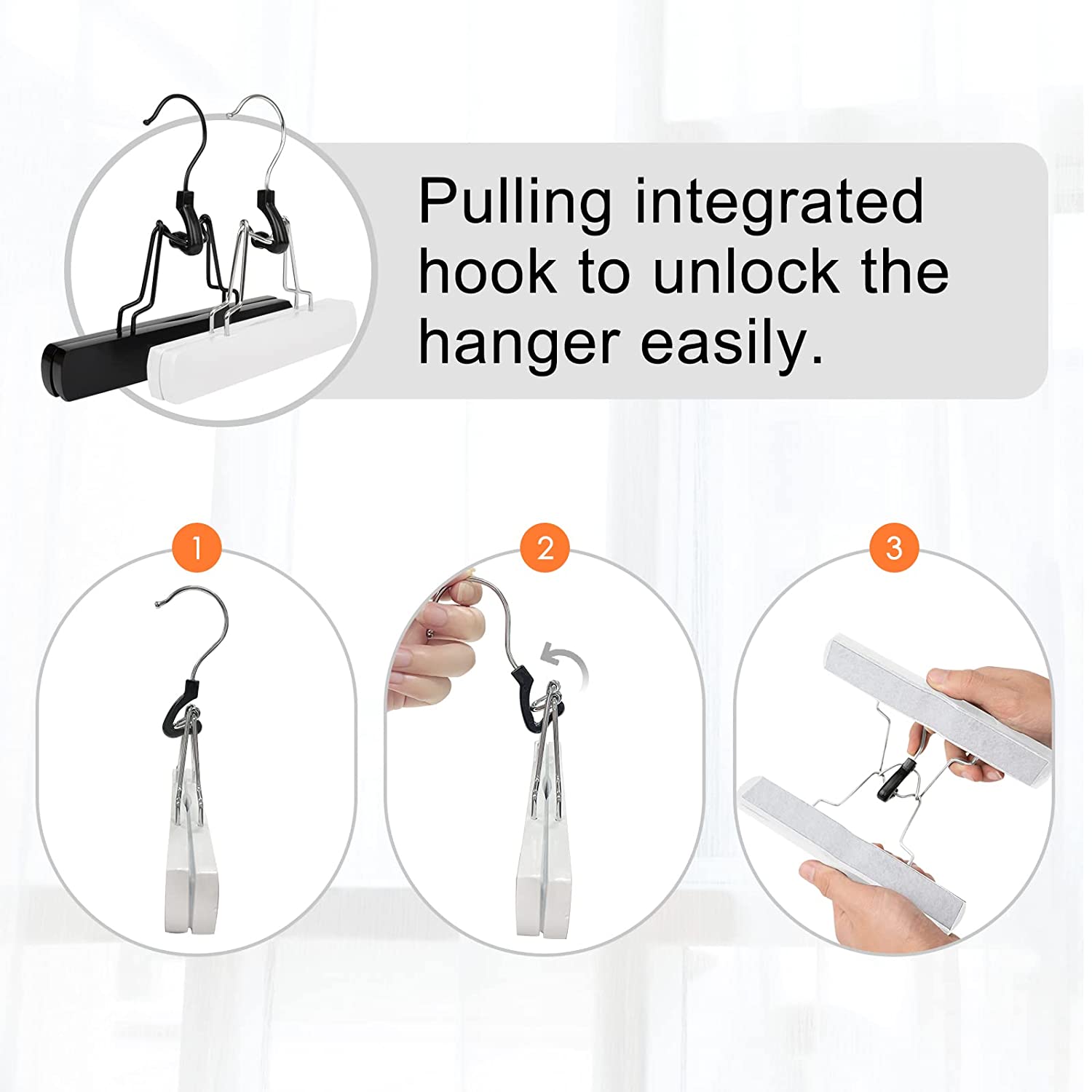 Pulling integrated hook to unlock the hanger easily.

1

2

3